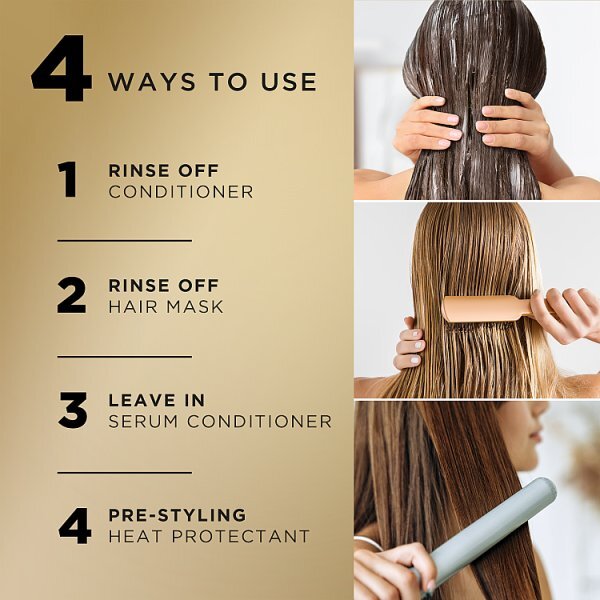 4 WAYS TO USE

1 RINSE OFF
CONDITIONER

2 RINSE OFF
HAIR MASK

3 LEAVE IN
SERUM CONDITIONER

4 PRE-STYLING
HEAT PROTECTANT