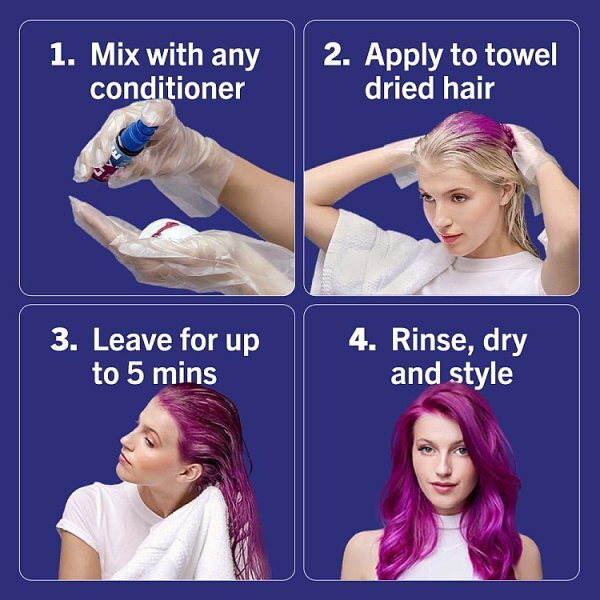 1. Mix with any conditioner

2. Apply to towel dried hair

3. Leave for up to 5 mins

4. Rinse, dry and style