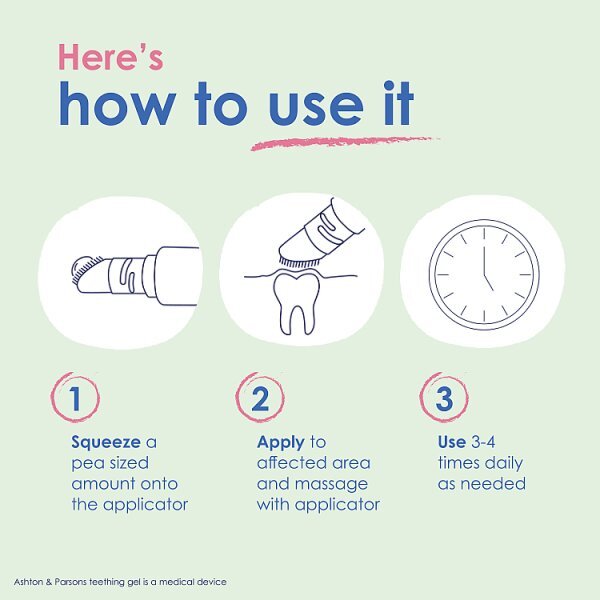 Here's
how to use it

1
Squeeze a pea sized amount onto the applicator

2
Apply to affected area and massage with applicator

3
Use 3-4 times daily as needed

Ashton & Parsons teething gel is a medical device