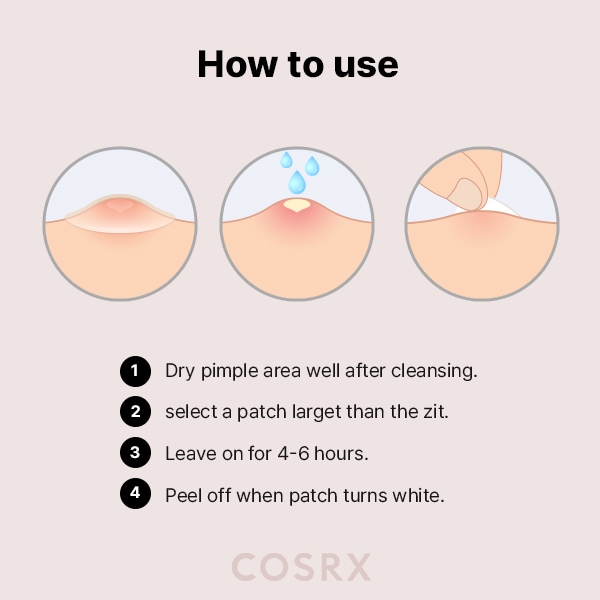 How to use

1 Dry pimple area well after cleansing.

2 select a patch larget than the zit.

3 Leave on for 4-6 hours.

4 Peel off when patch turns white.

COSRX