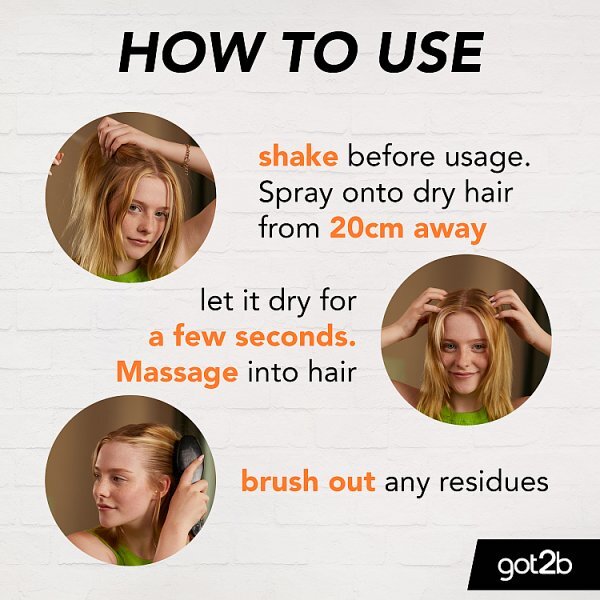 HOW TO USE

shake before usage. Spray onto dry hair from 20cm away

let it dry for a few seconds. Massage into hair

brush out any residues

got2b