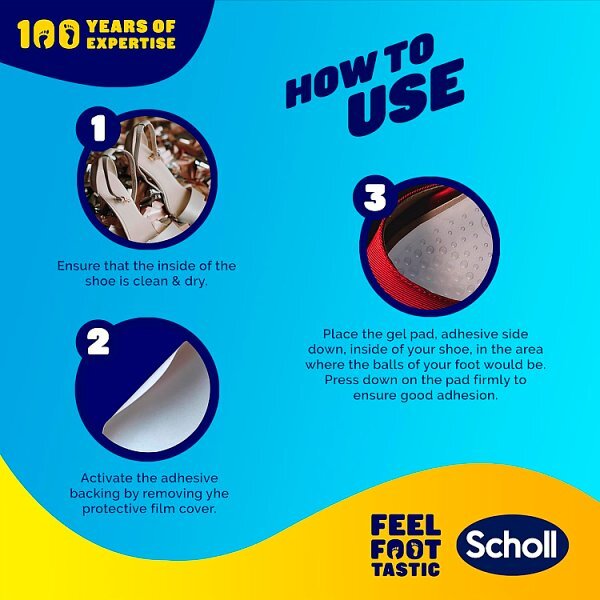 100 YEARS OF EXPERTISE

HOW TO USE

1

Ensure that the inside of the shoe is clean & dry.

2

Activate the adhesive backing by removing yhe protective film cover.

3

Place the gel pad, adhesive side down, inside of your shoe, in the area where the balls of your foot would be. Press down on the pad firmly to ensure good adhesion.

FEEL FOOT TASTIC

Scholl