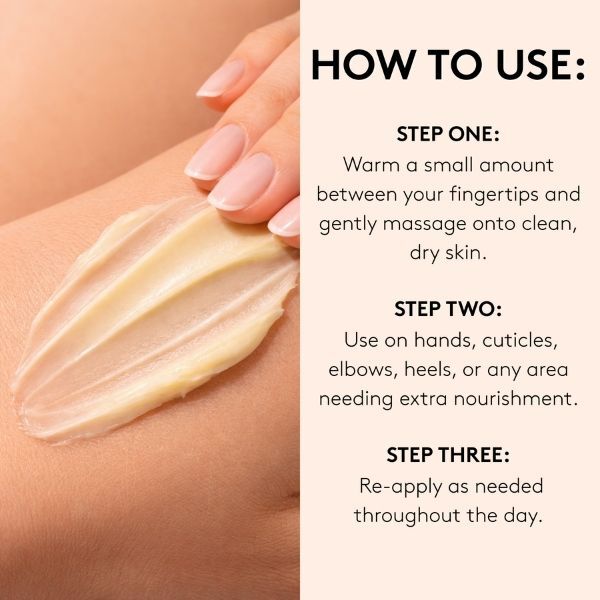 HOW TO USE:

STEP ONE:
Warm a small amount between your fingertips and gently massage onto clean, dry skin.

STEP TWO:
Use on hands, cuticles, elbows, heels, or any area needing extra nourishment.

STEP THREE:
Re-apply as needed throughout the day.