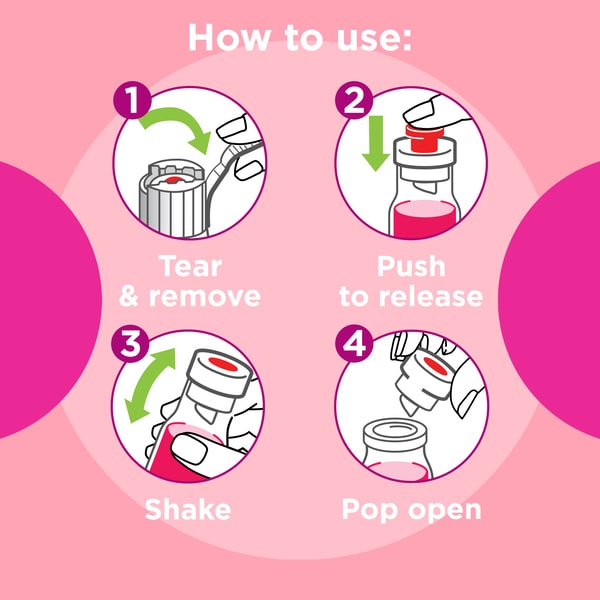 How to use:

1

Tear & remove

2

Push to release

3

Shake

4

Pop open