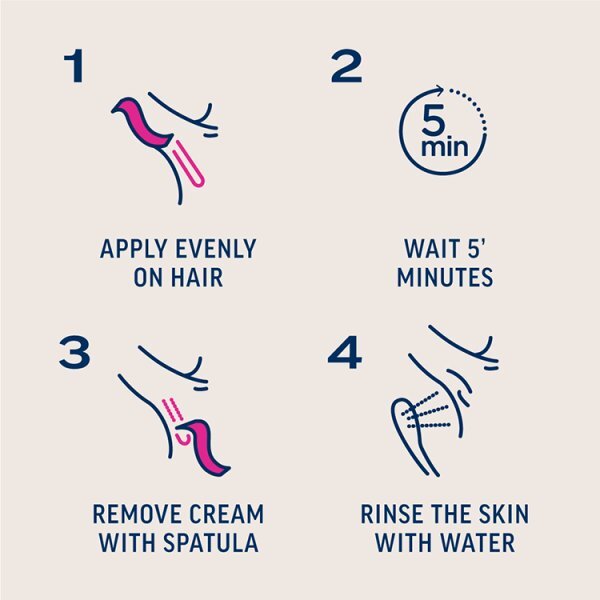 1

APPLY EVENLY ON HAIR

2

5 min

WAIT 5' MINUTES

3

REMOVE CREAM WITH SPATULA

4

RINSE THE SKIN WITH WATER