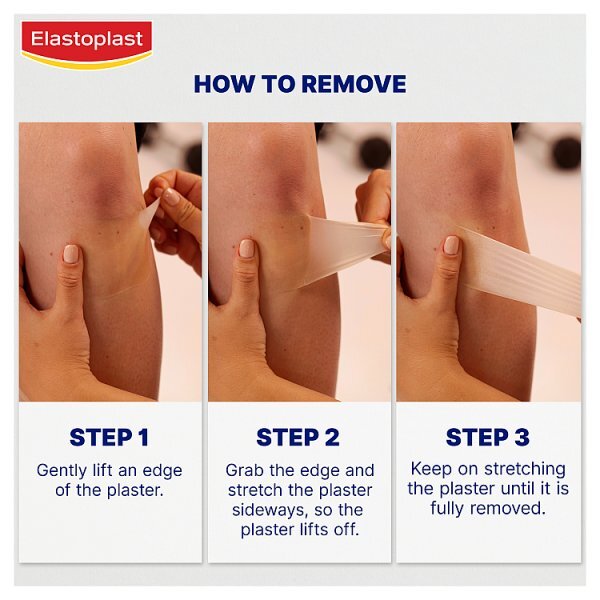 Elastoplast

HOW TO REMOVE

STEP 1
Gently lift an edge of the plaster.

STEP 2
Grab the edge and stretch the plaster sideways, so the plaster lifts off.

STEP 3
Keep on stretching the plaster until it is fully removed.