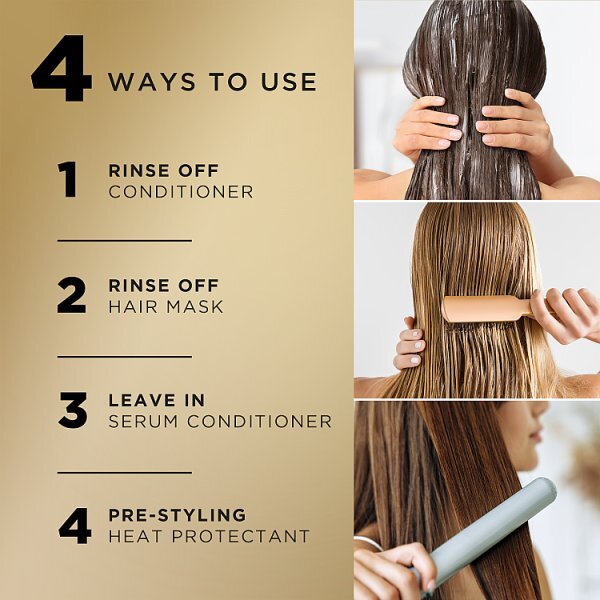 4 WAYS TO USE

1 RINSE OFF CONDITIONER

2 RINSE OFF HAIR MASK

3 LEAVE IN SERUM CONDITIONER

4 PRE-STYLING HEAT PROTECTANT