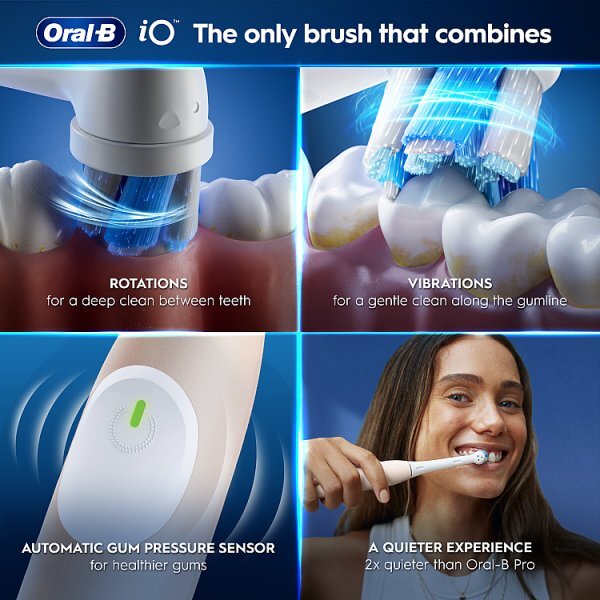 Oral-B iO™ The only brush that combines

ROTATIONS
for a deep clean between teeth

VIBRATIONS
for a gentle clean along the gumline

AUTOMATIC GUM PRESSURE SENSOR
for healthier gums

A QUIETER EXPERIENCE
2x quieter than Oral-B Pro