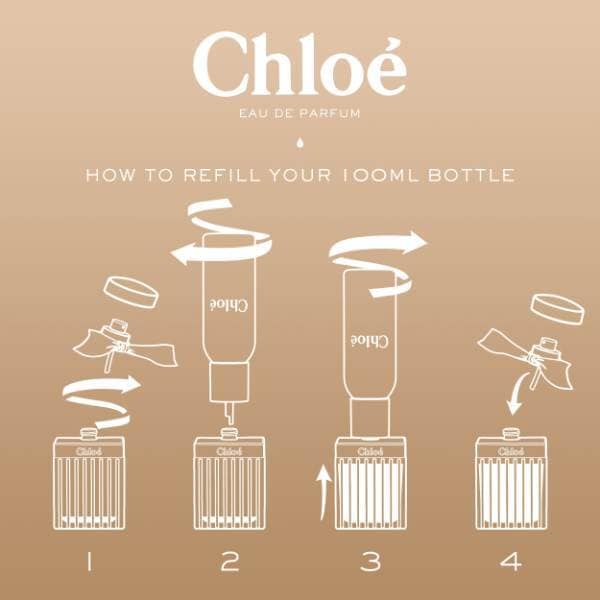 Chloé
EAU DE PARFUM

HOW TO REFILL YOUR 100ML BOTTLE

Chloé
Chloé
Chloé
Chloé
Chloé
Chloé

1 2 3 4