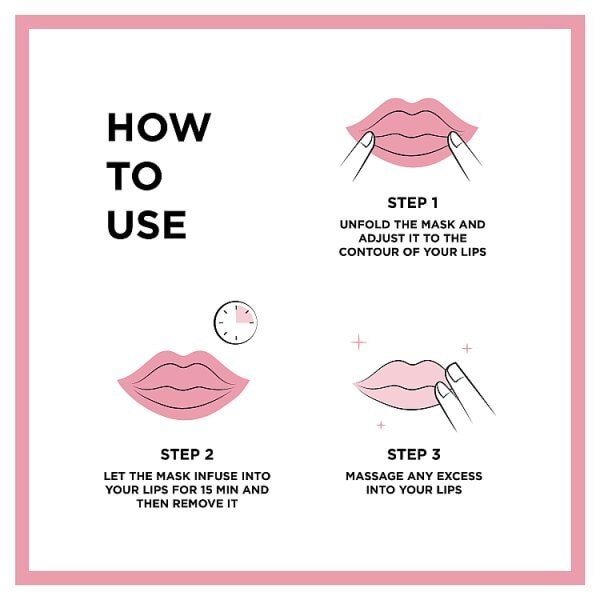 HOW
TO
USE

STEP 1
UNFOLD THE MASK AND ADJUST IT TO THE CONTOUR OF YOUR LIPS

STEP 2
LET THE MASK INFUSE INTO YOUR LIPS FOR 15 MIN AND THEN REMOVE IT

STEP 3
MASSAGE ANY EXCESS INTO YOUR LIPS