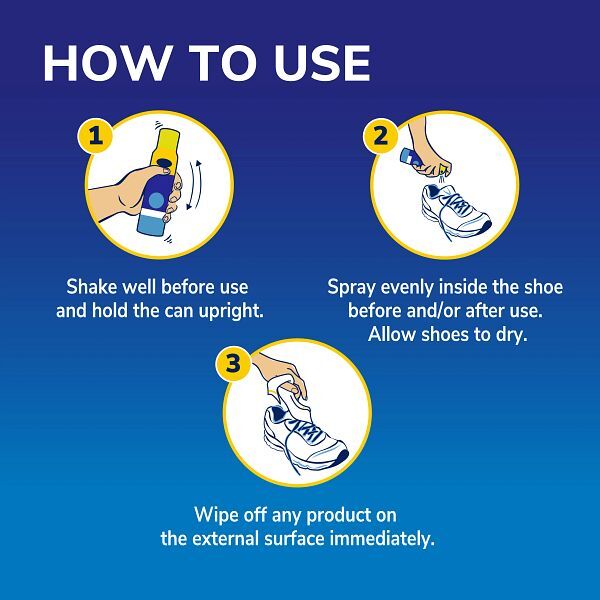 HOW TO USE

1

Shake well before use and hold the can upright.

2

Spray evenly inside the shoe before and/or after use. Allow shoes to dry.

3

Wipe off any product on the external surface immediately.