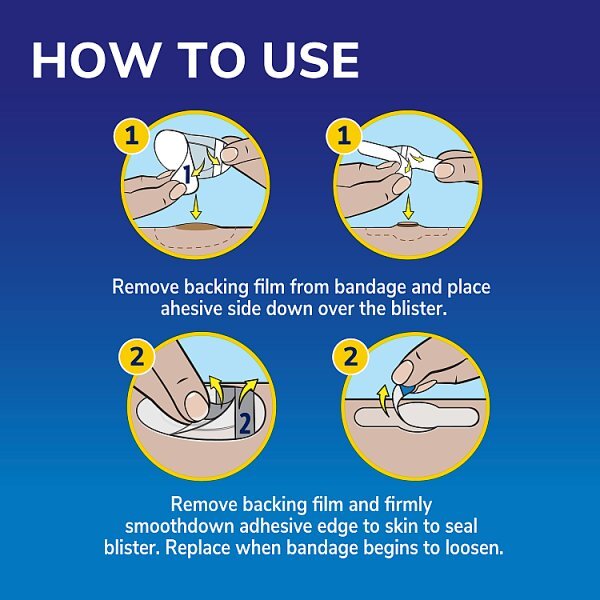 HOW TO USE

1

1

1

Remove backing film from bandage and place ahesive side down over the blister.

2

2

2

Remove backing film and firmly smoothdown adhesive edge to skin to seal blister. Replace when bandage begins to loosen.