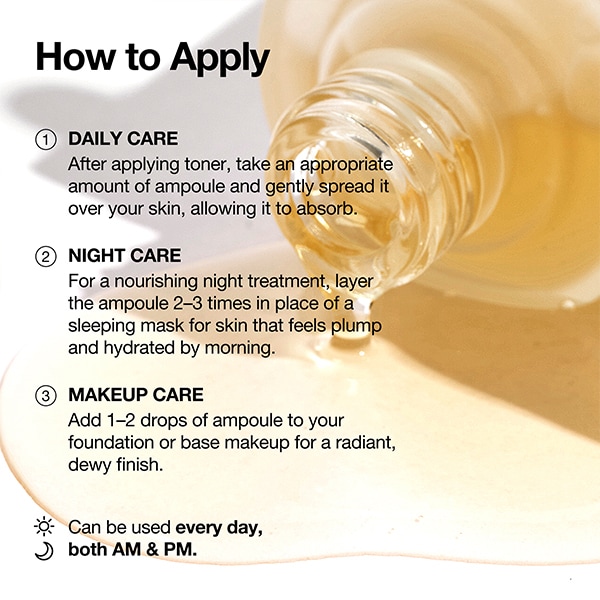 How to Apply

① DAILY CARE
After applying toner, take an appropriate amount of ampoule and gently spread it over your skin, allowing it to absorb.

② NIGHT CARE
For a nourishing night treatment, layer the ampoule 2–3 times in place of a sleeping mask for skin that feels plump and hydrated by morning.

③ MAKEUP CARE
Add 1–2 drops of ampoule to your foundation or base makeup for a radiant, dewy finish.

Can be used every day, both AM & PM.